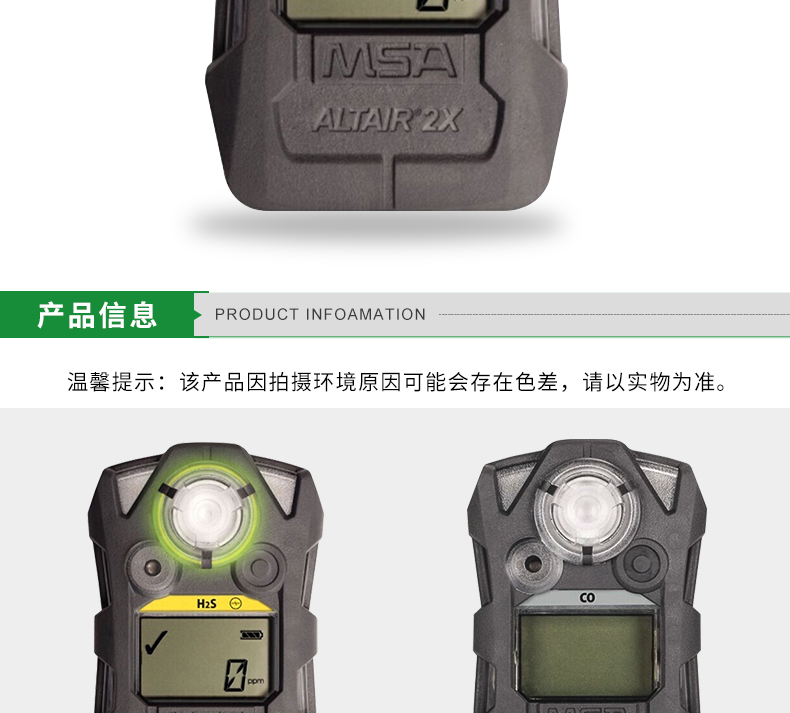 MSA

ALTAIR® 2X

产品信息

PRODUCT INFOAMATION

温馨提示：该产品因拍摄环境原因可能会存在色差，请以实物为准。

$H_2S$

✓

0 ppm

CO